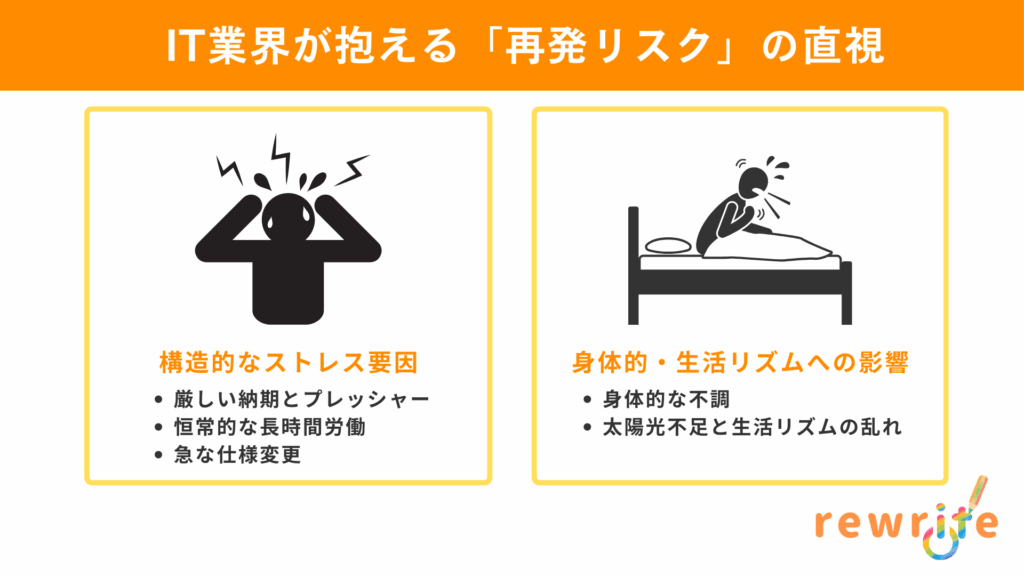 IT業界が抱える「再発リスク」の直視

構造的なストレス要因

• 厳しい納期とプレッシャー
• 恒常的な長時間労働
• 急な仕様変更

身体的・生活リズムへの影響

• 身体的な不調
• 太陽光不足と生活リズムの乱れ

rewrite