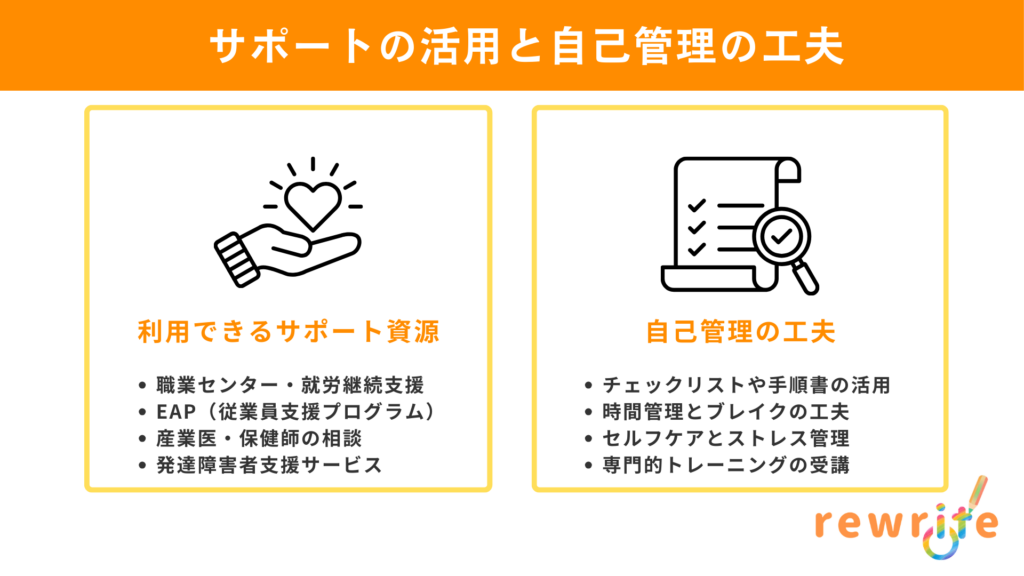 サポートの活用と自己管理の工夫

利用できるサポート資源

• 職業センター・就労継続支援
• EAP（従業員支援プログラム）
• 産業医・保健師の相談
• 発達障害者支援サービス

自己管理の工夫

• チェックリストや手順書の活用
• 時間管理とブレイクの工夫
• セルフケアとストレス管理
• 専門的トレーニングの受講

rewrite